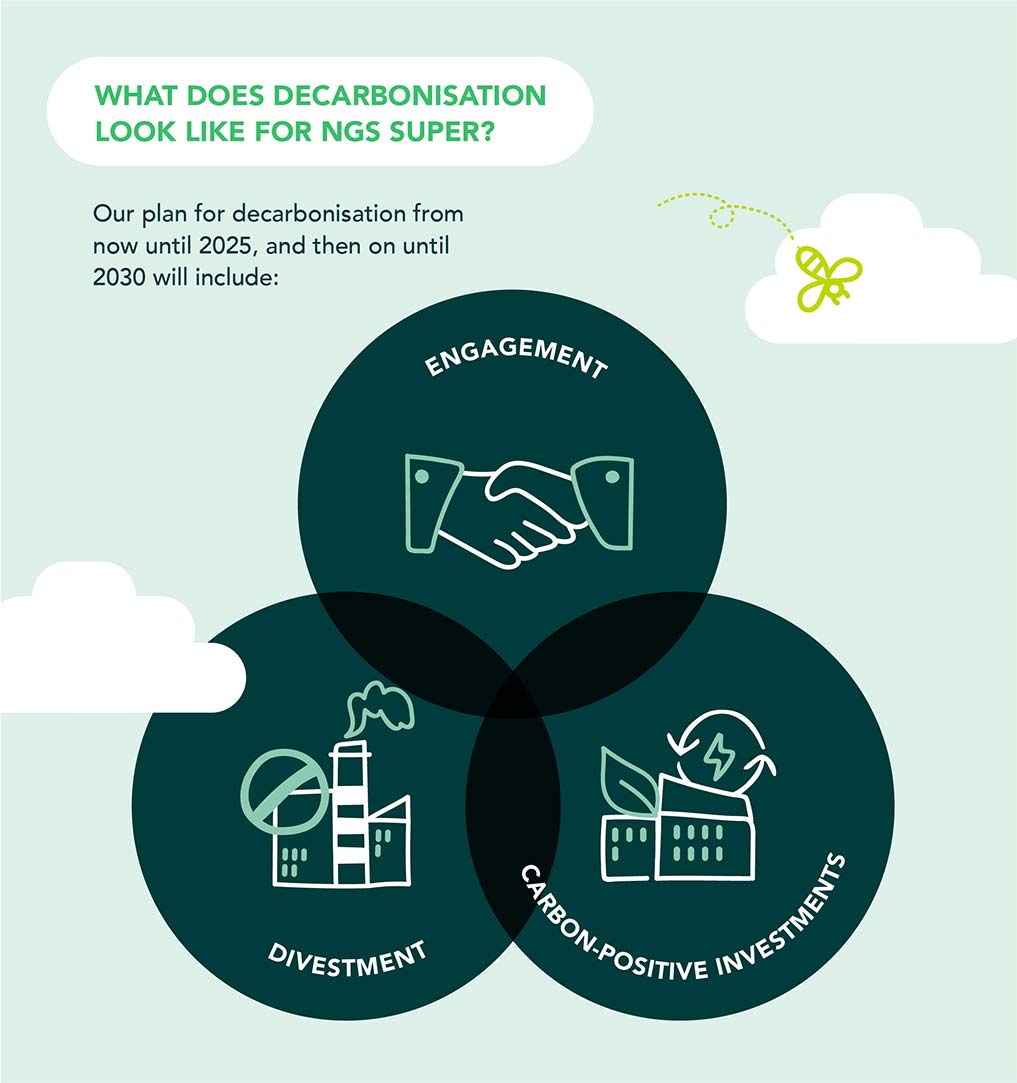 WHAT DOES DECARBONISATION LOOK LIKE FOR NGS SUPER?

Our plan for decarbonisation from now until 2025, and then on until 2030 will include:

ENGAGEMENT

DIVESTMENT

CARBON-POSITIVE INVESTMENTS